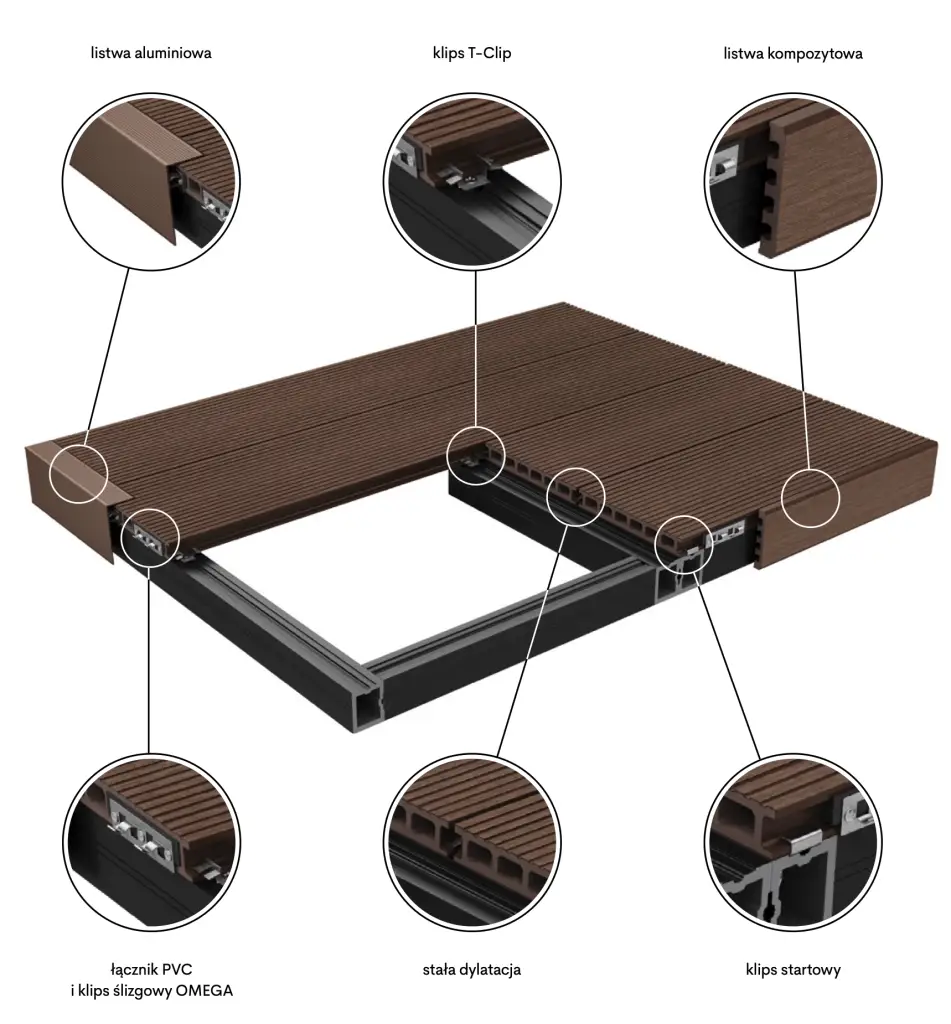 listwa aluminiowa

klips T-Clip

listwa kompozytowa

łącznik PVC
i klips ślizgowy OMEGA

stała dylatacja

klips startowy